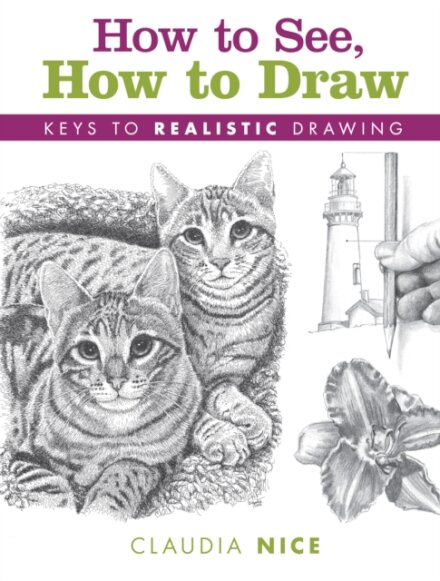 How to See,
How to Draw

KEYS TO REALISTIC DRAWING

CLAUDIA NICE