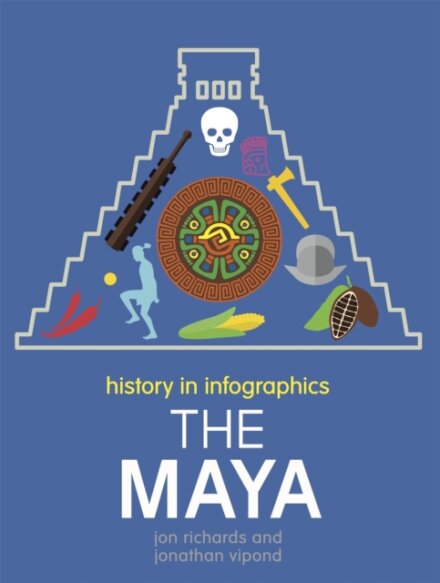 history in infographics
THE
MAYA
jon richards and
jonathan vipond